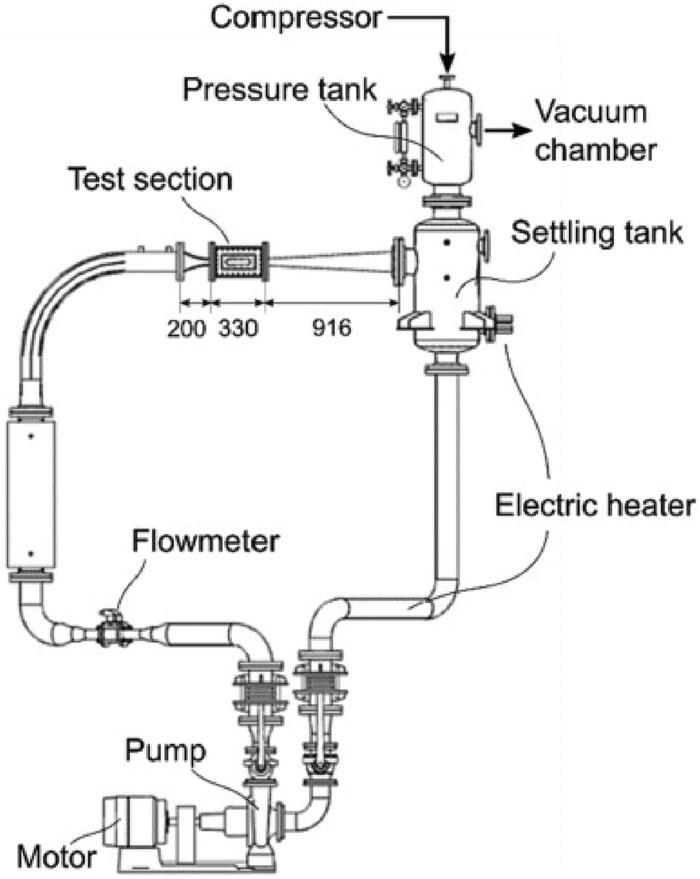 Compressor

Pressure tank

Vacuum chamber

Test section

Settling tank

200 330 916

Electric heater

Flowmeter

Pump

Motor